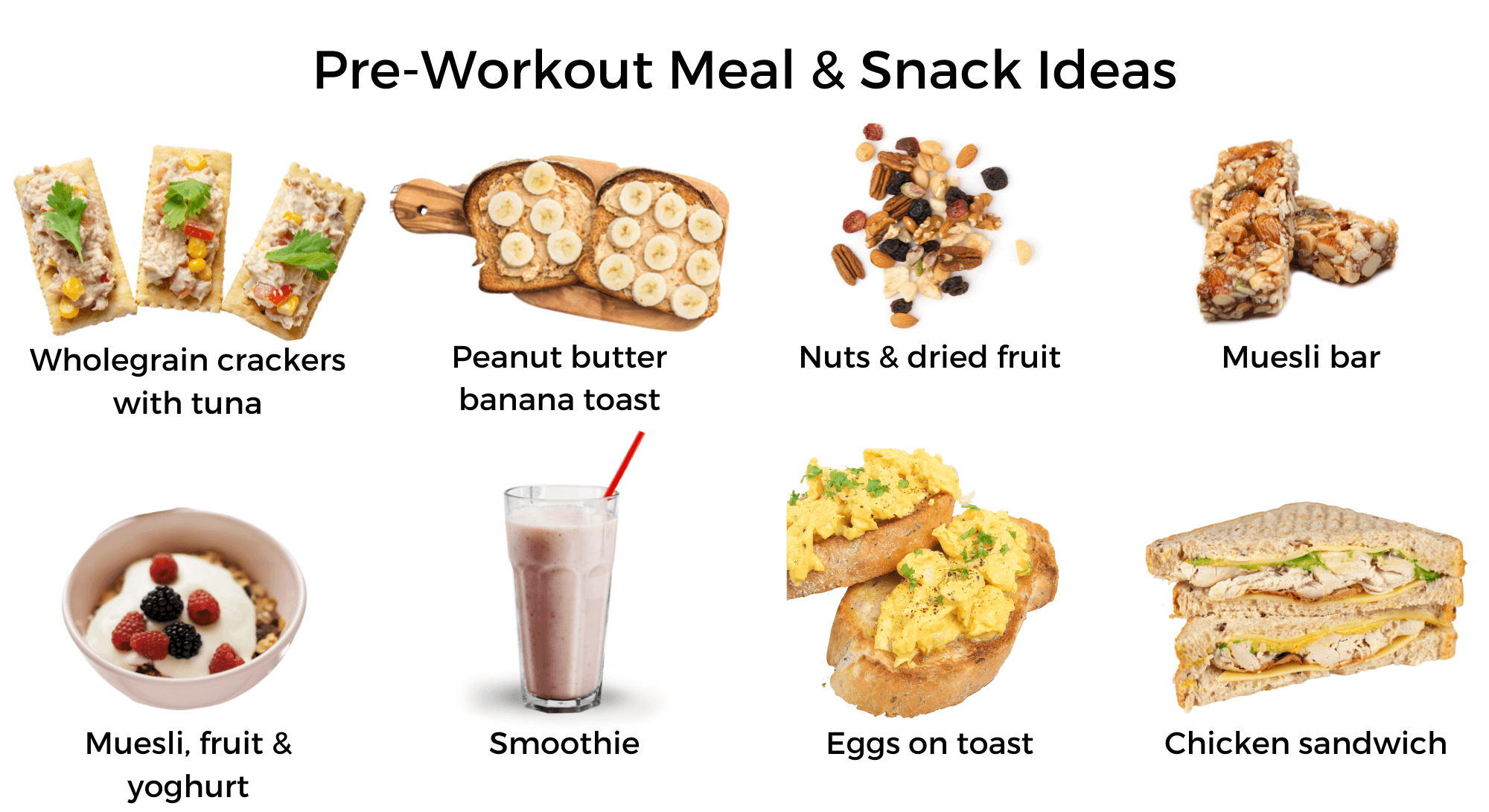 Pre-Workout Meal & Snack Ideas

Wholegrain crackers with tuna

Peanut butter banana toast

Nuts & dried fruit

Muesli bar

Muesli, fruit & yoghurt

Smoothie

Eggs on toast

Chicken sandwich